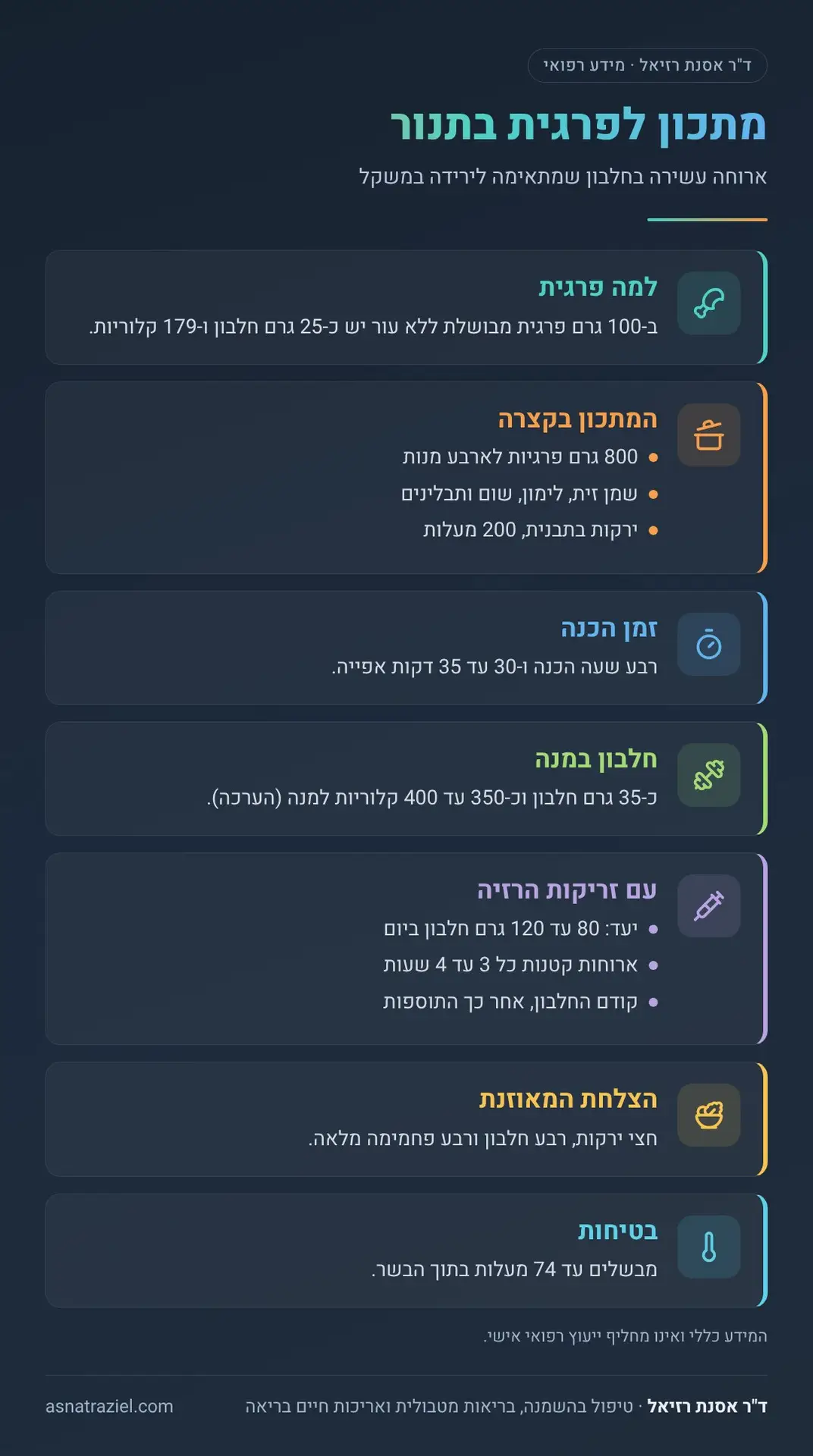 ד"ר אסנת רזיאל · מידע רפואי

מתכון לפרגית בתנור

ארוחה עשירה בחלבון שמתאימה לירידה במשקל

למה פרגית

ב-100 גרם פרגית מבושלת ללא עור יש כ-25 גרם חלבון ו-179 קלוריות.

המתכון בקצרה

• 800 גרם פרגיות לארבע מנות
• שמן זית, לימון, שום ותבלינים
• ירקות בתבנית, 200 מעלות

זמן הכנה

רבע שעה הכנה ו-30 עד 35 דקות אפייה.

חלבון במנה

כ-35 גרם חלבון וכ-350 עד 400 קלוריות למנה (הערכה).

עם זריקות הרזיה

• יעד: 80 עד 120 גרם חלבון ביום
• ארוחות קטנות כל 3 עד 4 שעות
• קודם החלבון, אחר כך התוספות

הצלחת המאוזנת

חצי ירקות, רבע חלבון ורבע פחמימה מלאה.

בטיחות

מבשלים עד 74 מעלות בתוך הבשר.

המידע כללי ואינו מחליף ייעוץ רפואי אישי.

ד"ר אסנת רזיאל · טיפול בהשמנה, בריאות מטבולית ואריכות חיים בריאה

asnatraziel.com