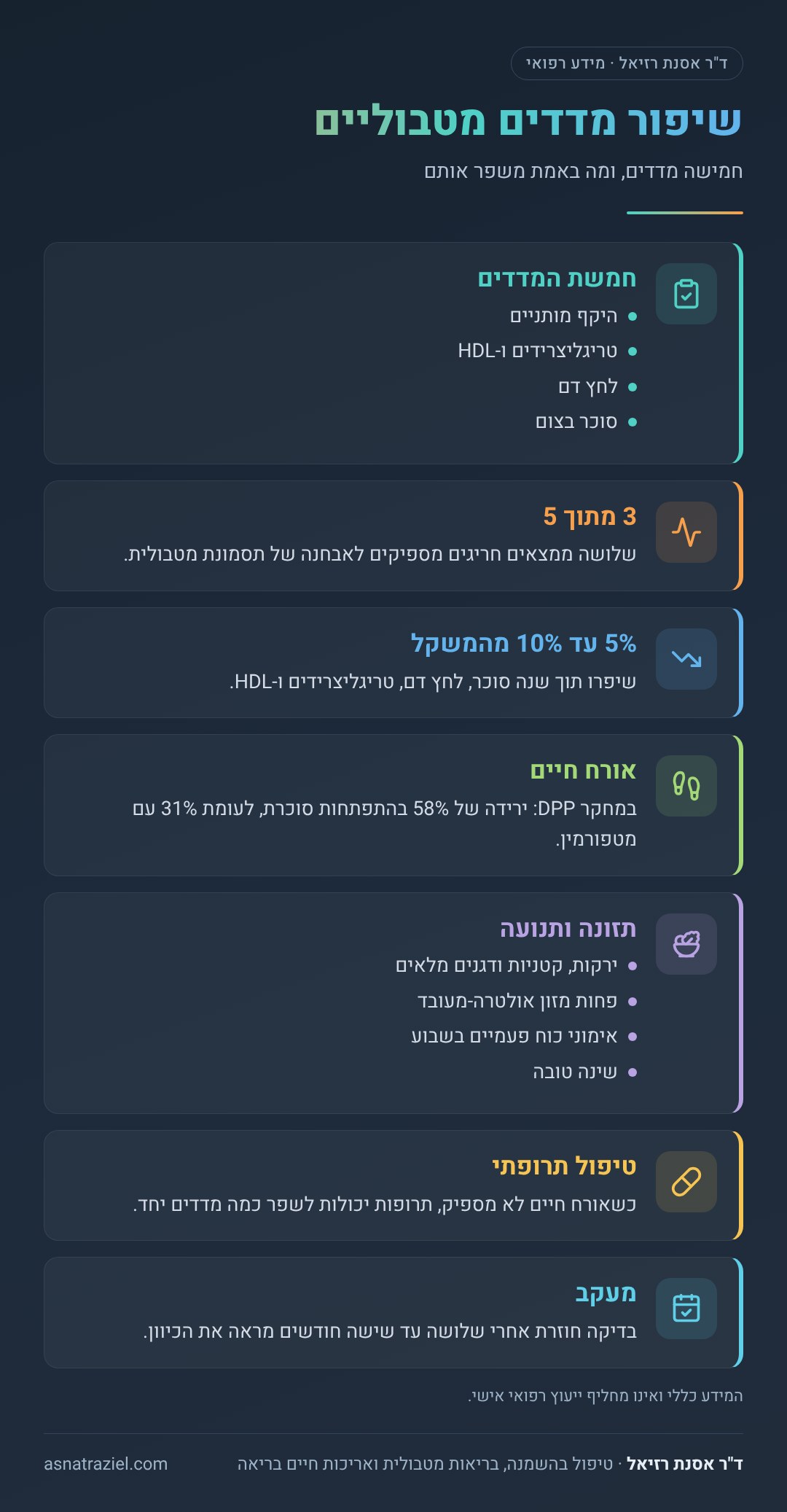 ד"ר אסנת רזיאל · מידע רפואי

שיפור מדדים מטבוליים

חמישה מדדים, ומה באמת משפר אותם

חמשת המדדים

• היקף מותניים
• טריגליצרידים ו-HDL
• לחץ דם
• סוכר בצום

3 מתוך 5

שלושה ממצאים חריגים מספיקים לאבחנה של תסמונת מטבולית.

5% עד 10% מהמשקל

שיפרו תוך שנה סוכר, לחץ דם, טריגליצרידים ו-HDL.

אורח חיים

במחקר DPP: ירידה של 58% בהתפתחות סוכרת, לעומת 31% עם מטפורמין.

תזונה ותנועה

• ירקות, קטניות ודגנים מלאים
• פחות מזון אולטרה-מעובד
• אימוני כוח פעמיים בשבוע
• שינה טובה

טיפול תרופתי

כשאורח חיים לא מספיק, תרופות יכולות לשפר כמה מדדים יחד.

מעקב

בדיקה חוזרת אחרי שלושה עד שישה חודשים מראה את הכיוון.

המידע כללי ואינו מחליף ייעוץ רפואי אישי.

ד"ר אסנת רזיאל · טיפול בהשמנה, בריאות מטבולית ואריכות חיים בריאה

asnatraziel.com