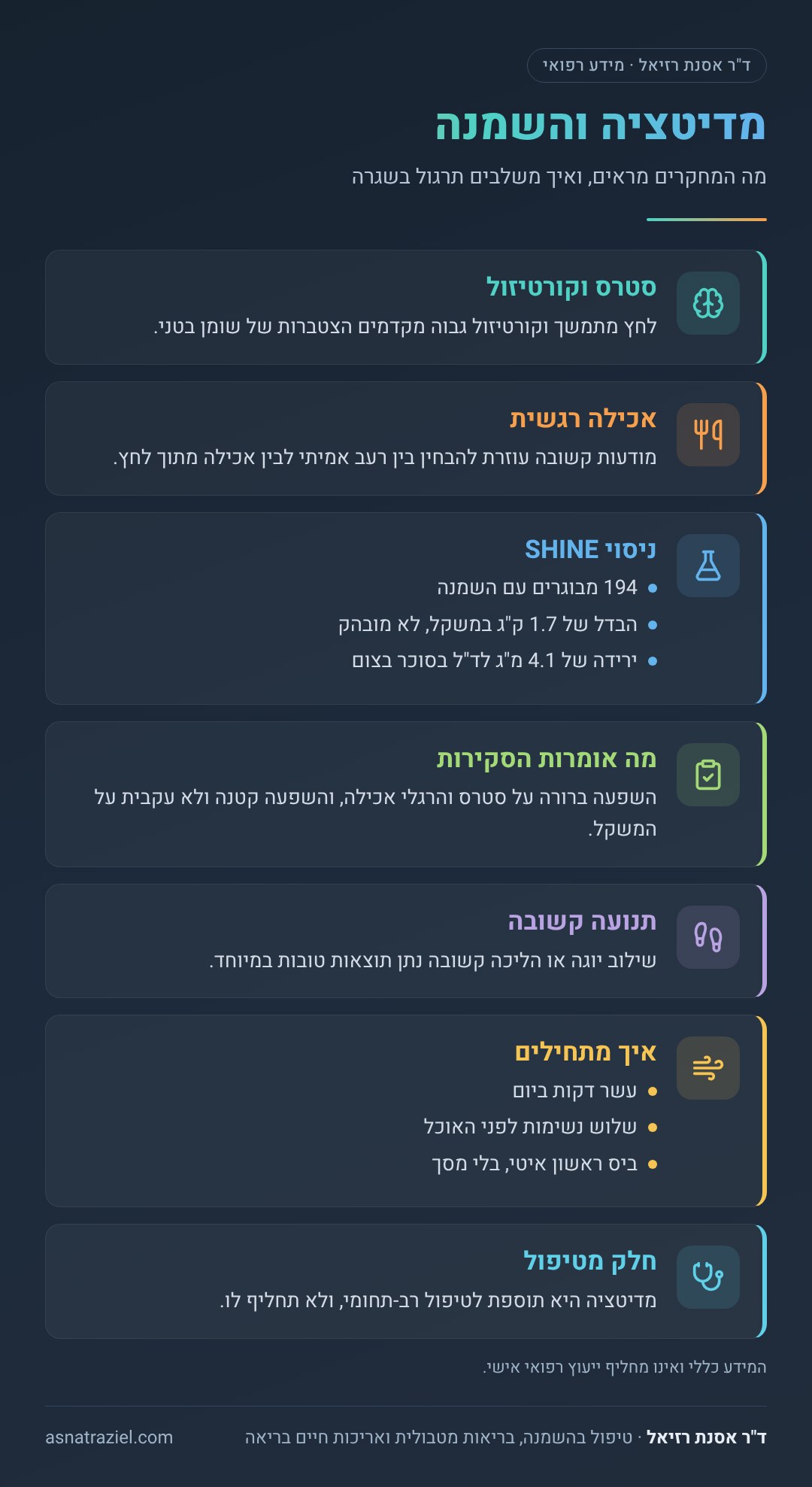 ד"ר אסנת רזיאל · מידע רפואי

מדיטציה והשמנה

מה המחקרים מראים, ואיך משלבים תרגול בשגרה

סטרס וקורטיזול

לחץ מתמשך וקורטיזול גבוה מקדמים הצטברות של שומן בטני.

אכילה רגשית

מודעות קשובה עוזרת להבחין בין רעב אמיתי לבין אכילה מתוך לחץ.

ניסוי SHINE

• 194 מבוגרים עם השמנה
• הבדל של 1.7 ק"ג במשקל, לא מובהק
• ירידה של 4.1 מ"ג לד"ל בסוכר בצום

מה אומרות הסקירות

השפעה ברורה על סטרס והרגלי אכילה, והשפעה קטנה ולא עקבית על המשקל.

תנועה קשובה

שילוב יוגה או הליכה קשובה נתן תוצאות טובות במיוחד.

איך מתחילים

• עשר דקות ביום
• שלוש נשימות לפני האוכל
• ביס ראשון איטי, בלי מסך

חלק מטיפול

מדיטציה היא תוספת לטיפול רב-תחומי, ולא תחליף לו.

המידע כללי ואינו מחליף ייעוץ רפואי אישי.

ד"ר אסנת רזיאל · טיפול בהשמנה, בריאות מטבולית ואריכות חיים בריאה

asnatraziel.com