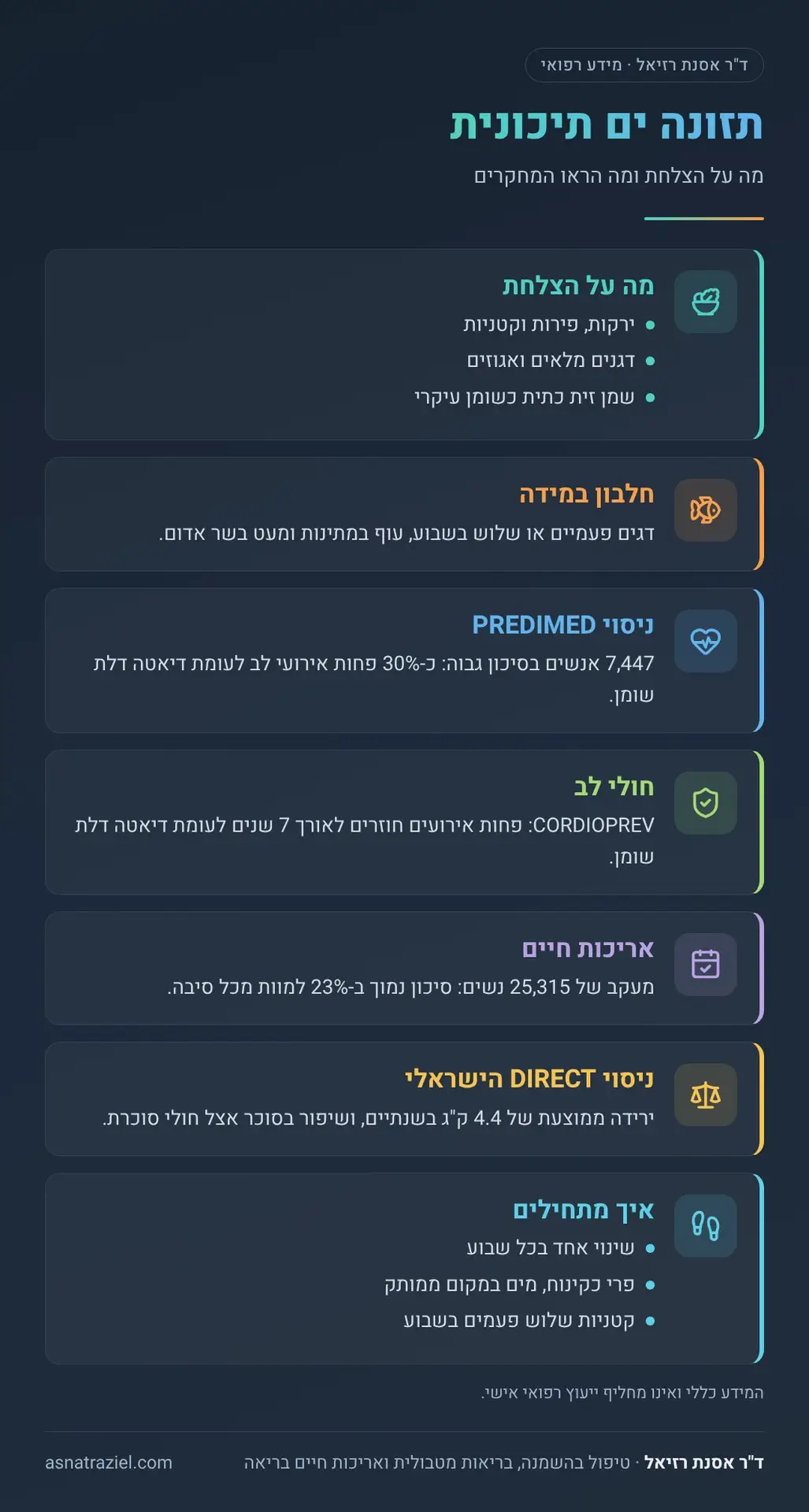 ד"ר אסנת רזיאל · מידע רפואי

תזונה ים תיכונית

מה על הצלחת ומה הראו המחקרים

מה על הצלחת

• ירקות, פירות וקטניות
• דגנים מלאים ואגוזים
• שמן זית כתית כשומן עיקרי

חלבון במידה

דגים פעמיים או שלוש בשבוע, עוף במתינות ומעט בשר אדום.

ניסוי PREDIMED

7,447 אנשים בסיכון גבוה: כ-30% פחות אירועי לב לעומת דיאטה דלת שומן.

חולי לב

CORDIOPREV: פחות אירועים חוזרים לאורך 7 שנים לעומת דיאטה דלת שומן.

אריכות חיים

מעקב של 25,315 נשים: סיכון נמוך ב-23% למוות מכל סיבה.

ניסוי DIRECT הישראלי

ירידה ממוצעת של 4.4 ק"ג בשנתיים, ושיפור בסוכר אצל חולי סוכרת.

איך מתחילים

• שינוי אחד בכל שבוע
• פרי כקינוח, מים במקום ממותק
• קטניות שלוש פעמים בשבוע

המידע כללי ואינו מחליף ייעוץ רפואי אישי.

ד"ר אסנת רזיאל · טיפול בהשמנה, בריאות מטבולית ואריכות חיים בריאה

asnatraziel.com