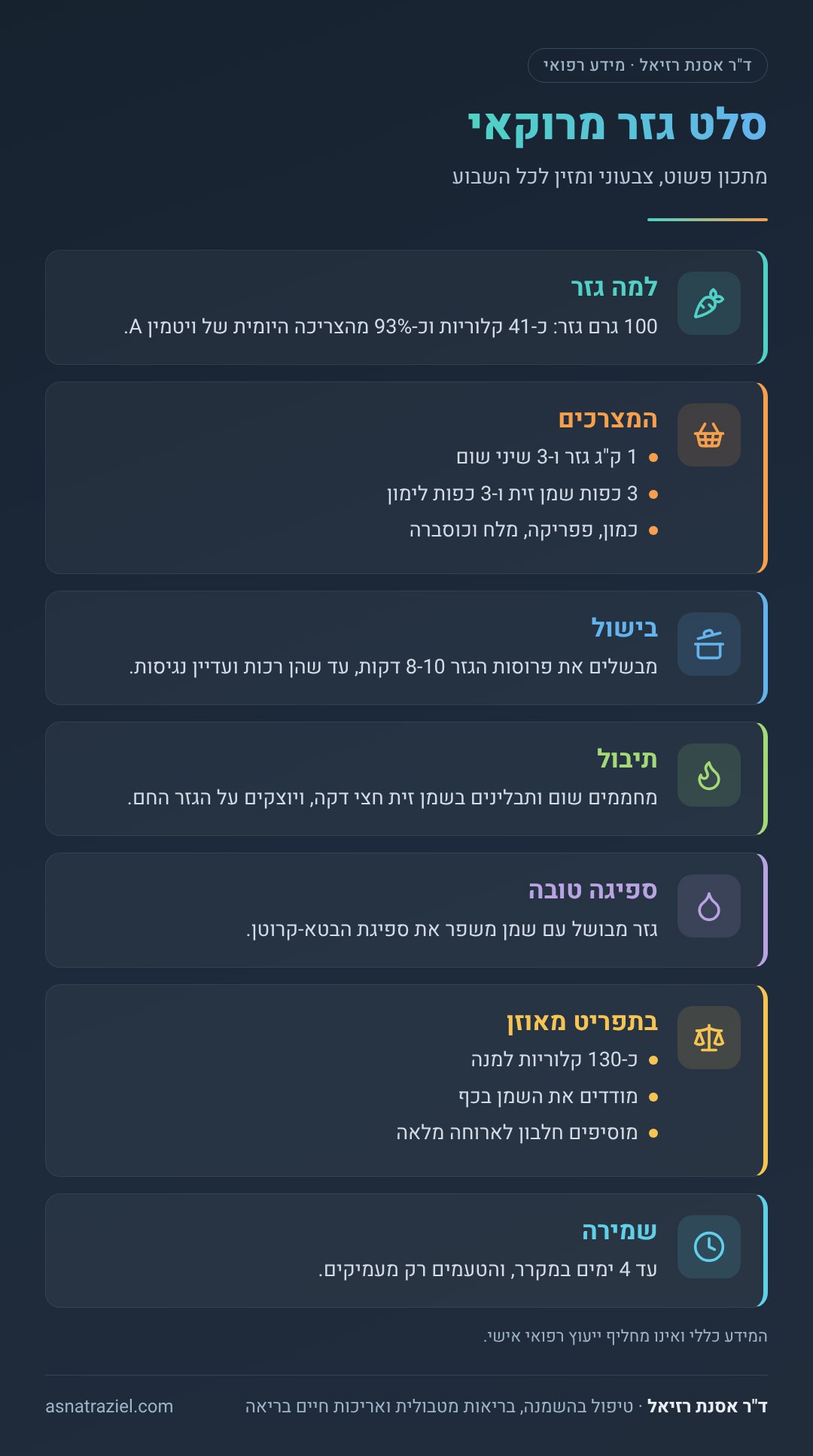 ד"ר אסנת רזיאל · מידע רפואי

סלט גזר מרוקאי

מתכון פשוט, צבעוני ומזין לכל השבוע

למה גזר

100 גרם גזר: כ-41 קלוריות וכ-93% מהצריכה היומית של ויטמין A.

המצרכים

• 1 ק"ג גזר ו-3 שיני שום
• 3 כפות שמן זית ו-3 כפות לימון
• כמון, פפריקה, מלח וכוסברה

בישול

מבשלים את פרוסות הגזר 8-10 דקות, עד שהן רכות ועדיין נגיסות.

תיבול

מחממים שום ותבלינים בשמן זית חצי דקה, ויוצקים על הגזר החם.

ספיגה טובה

גזר מבושל עם שמן משפר את ספיגת הבטא-קרוטן.

בתפריט מאוזן

• כ-130 קלוריות למנה
• מודדים את השמן בכף
• מוסיפים חלבון לארוחה מלאה

שמירה

עד 4 ימים במקרר, והטעמים רק מעמיקים.

המידע כללי ואינו מחליף ייעוץ רפואי אישי.

ד"ר אסנת רזיאל · טיפול בהשמנה, בריאות מטבולית ואריכות חיים בריאה

asnatraziel.com