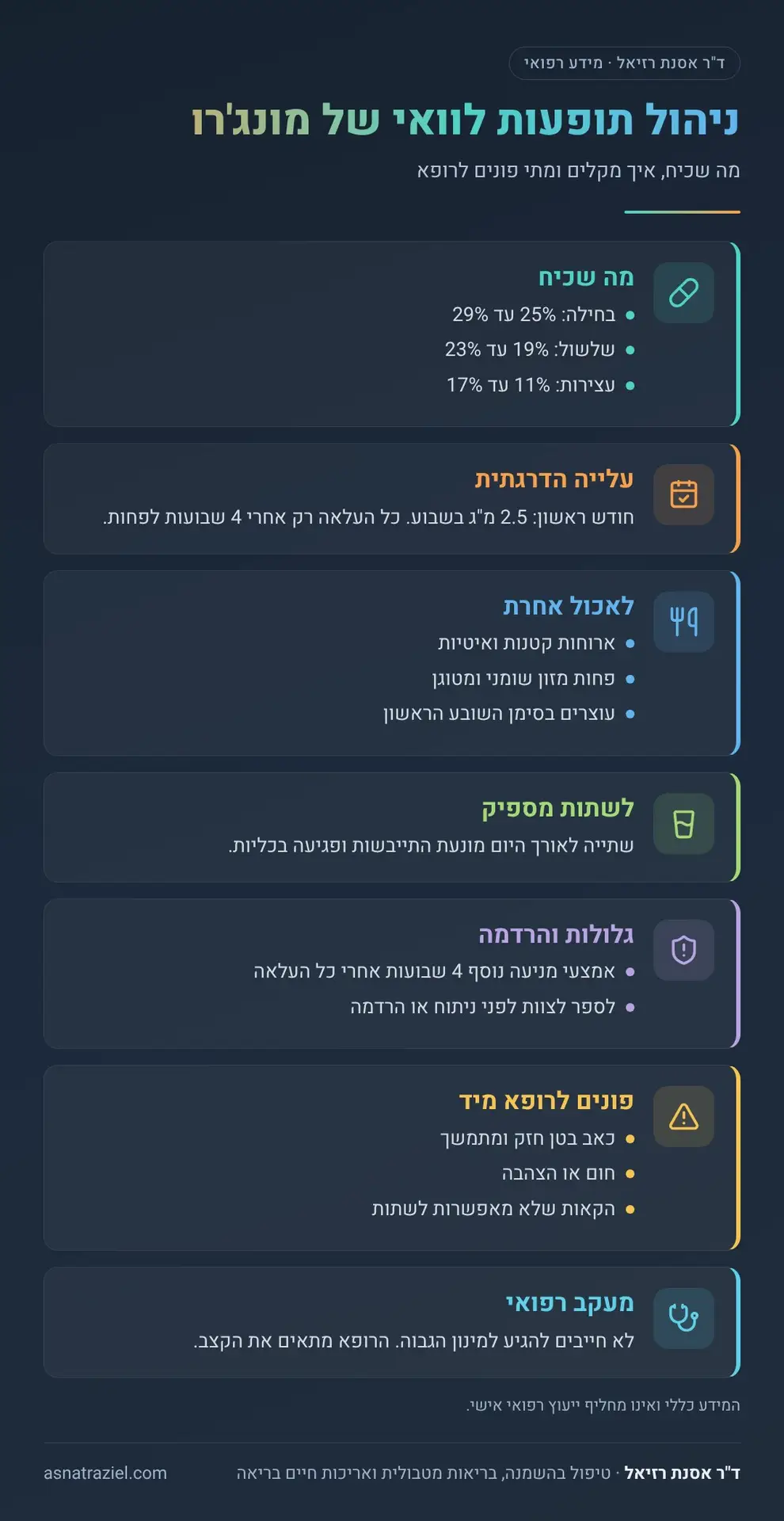 ד"ר אסנת רזיאל · מידע רפואי

ניהול תופעות לוואי של מונג'רו

מה שכיח, איך מקלים ומתי פונים לרופא

מה שכיח
• בחילה: 25% עד 29%
• שלשול: 19% עד 23%
• עצירות: 11% עד 17%

עלייה הדרגתית
חודש ראשון: 2.5 מ"ג בשבוע. כל העלאה רק אחרי 4 שבועות לפחות.

לאכול אחרת
• ארוחות קטנות ואיטיות
• פחות מזון שומני ומטוגן
• עוצרים בסימן השובע הראשון

לשתות מספיק
שתייה לאורך היום מונעת התייבשות ופגיעה בכליות.

גלולות והרדמה
• אמצעי מניעה נוסף 4 שבועות אחרי כל העלאה
• לספר לצוות לפני ניתוח או הרדמה

פונים לרופא מיד
• כאב בטן חזק ומתמשך
• חום או הצהבה
• הקאות שלא מאפשרות לשתות

מעקב רפואי
לא חייבים להגיע למינון הגבוה. הרופא מתאים את הקצב.

המידע כללי ואינו מחליף ייעוץ רפואי אישי.

ד"ר אסנת רזיאל · טיפול בהשמנה, בריאות מטבולית ואריכות חיים בריאה

asnatraziel.com